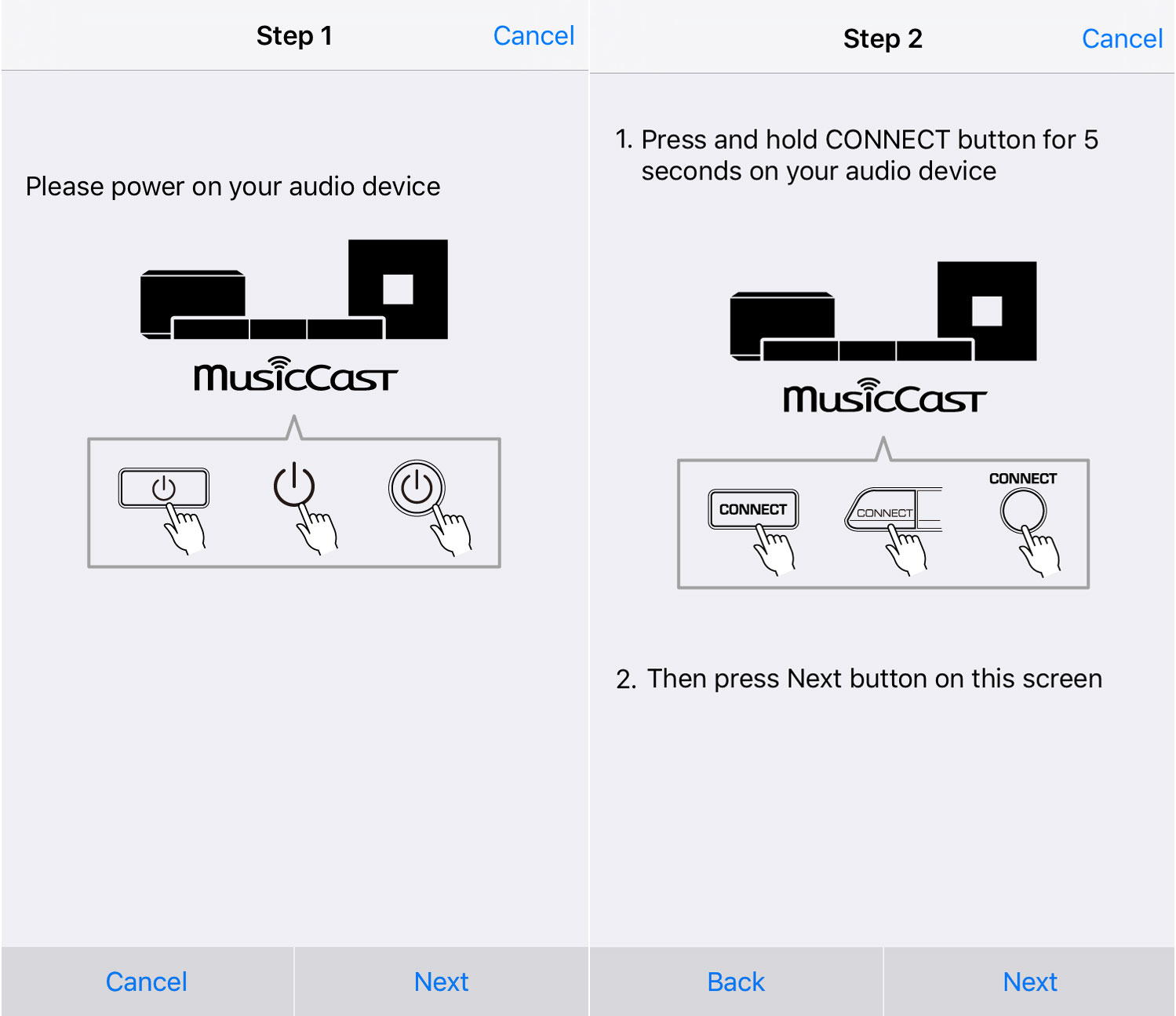 Step 1 Cancel

Please power on your audio device

MusicCast

Cancel Next

Step 2 Cancel

1. Press and hold CONNECT button for 5 seconds on your audio device

MusicCast

CONNECT CONNECT CONNECT

2. Then press Next button on this screen

Back Next